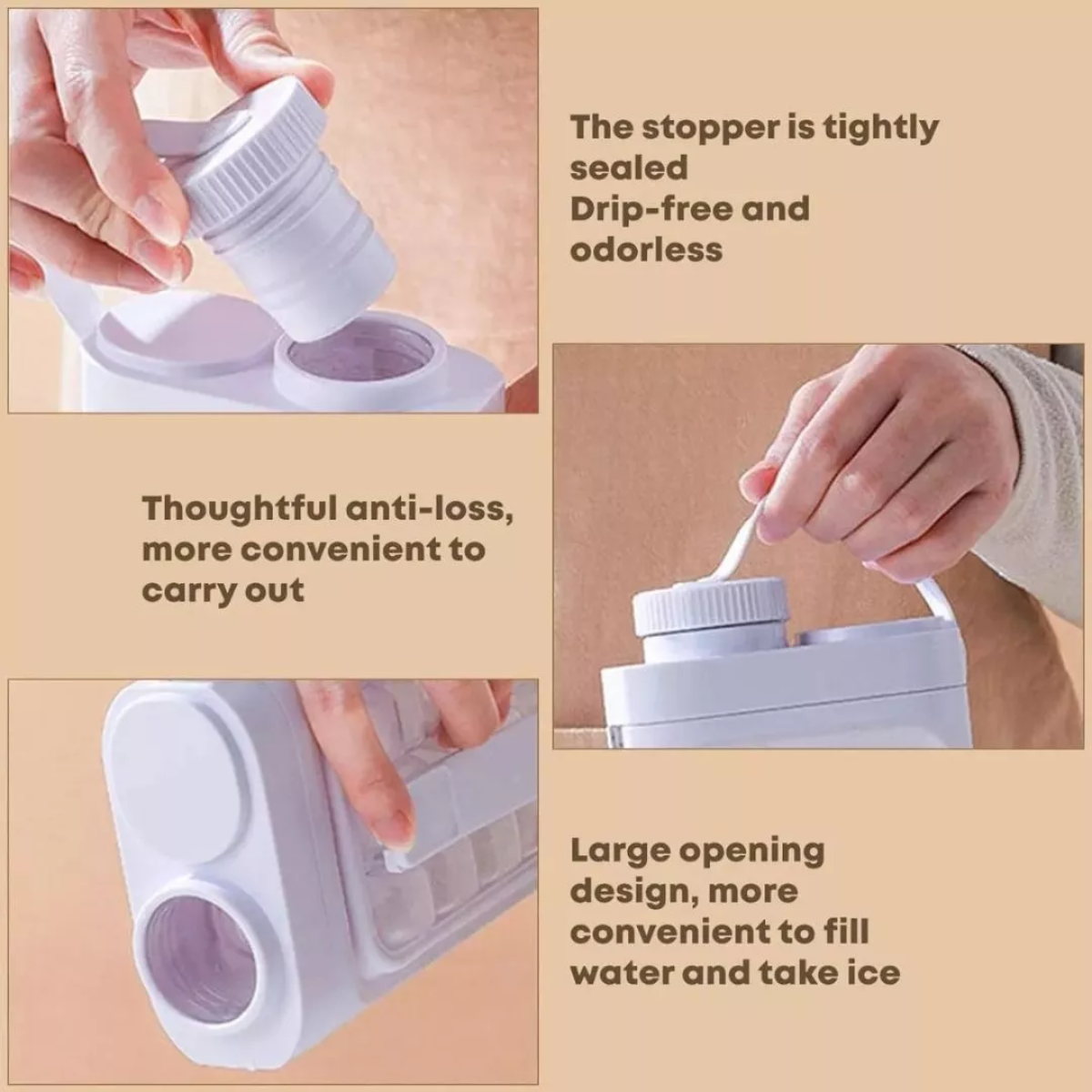 The stopper is tightly sealed
Drip-free and odorless

Thoughtful anti-loss, more convenient to carry out

Large opening design, more convenient to fill water and take ice